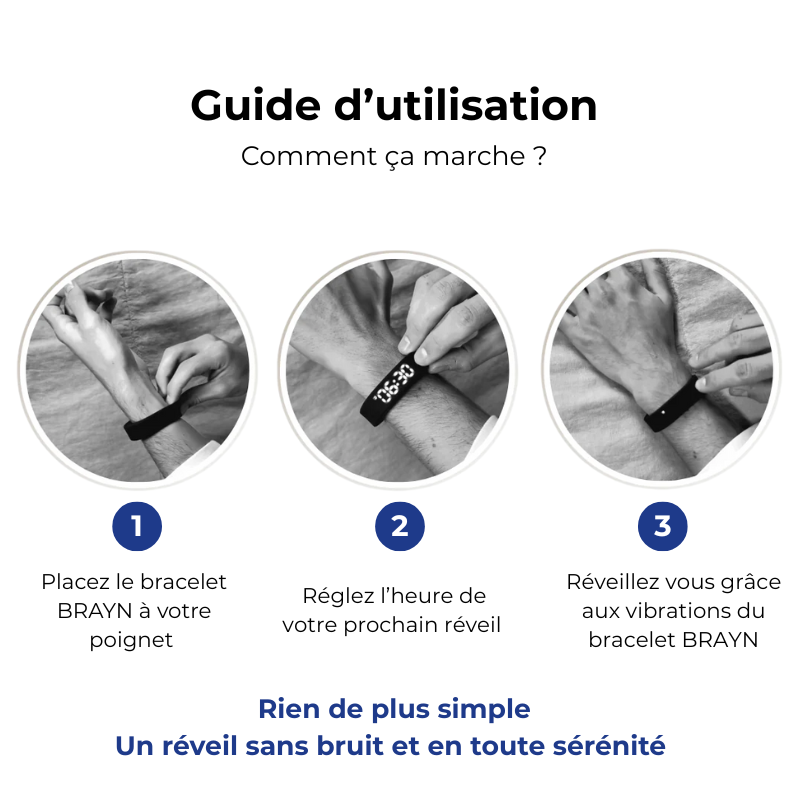 Guide d’utilisation

Comment ça marche ?

06:30

1

Placez le bracelet BRAYN à votre poignet

2

Réglez l’heure de votre prochain réveil

3

Réveillez vous grâce aux vibrations du bracelet BRAYN

Rien de plus simple
Un réveil sans bruit et en toute sérénité